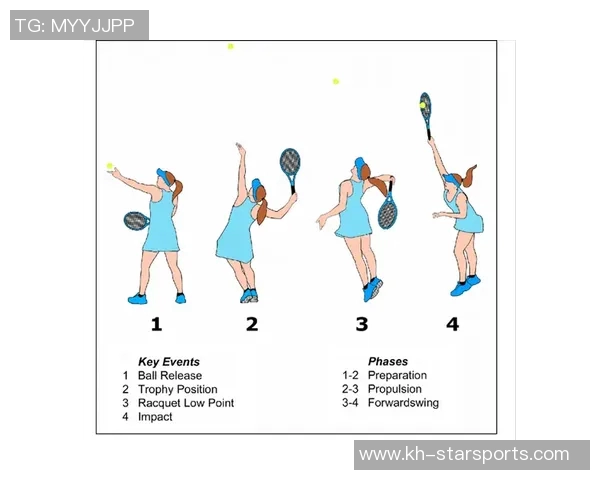 TG: MYYJJPP

1 2 3 4

Key Events
1 Ball Release
2 Trophy Position
3 Racquet Low Point
4 Impact

Phases
1-2 Preparation
2-3 Propulsion
3-4 Forwardswing

www.kh-starsports.com